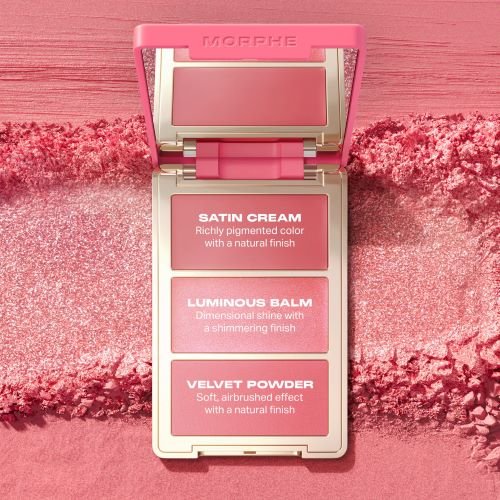 MORPHE

SATIN CREAM
Richly pigmented color with a natural finish

LUMINOUS BALM
Dimensional shine with a shimmering finish

VELVET POWDER
Soft, airbrushed effect with a natural finish