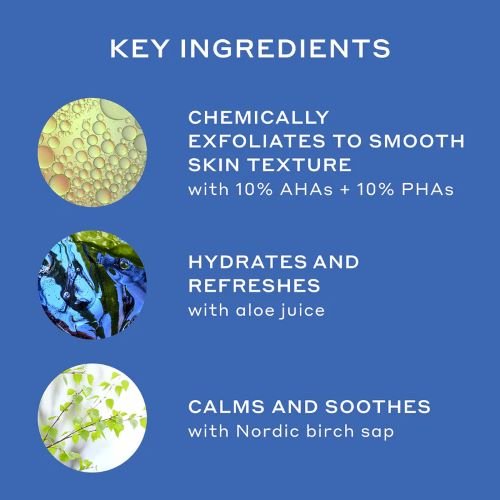 KEY INGREDIENTS

CHEMICALLY EXFOLIATES TO SMOOTH SKIN TEXTURE
with 10% AHAs + 10% PHAs

HYDRATES AND REFRESHES
with aloe juice

CALMS AND SOOTHES
with Nordic birch sap